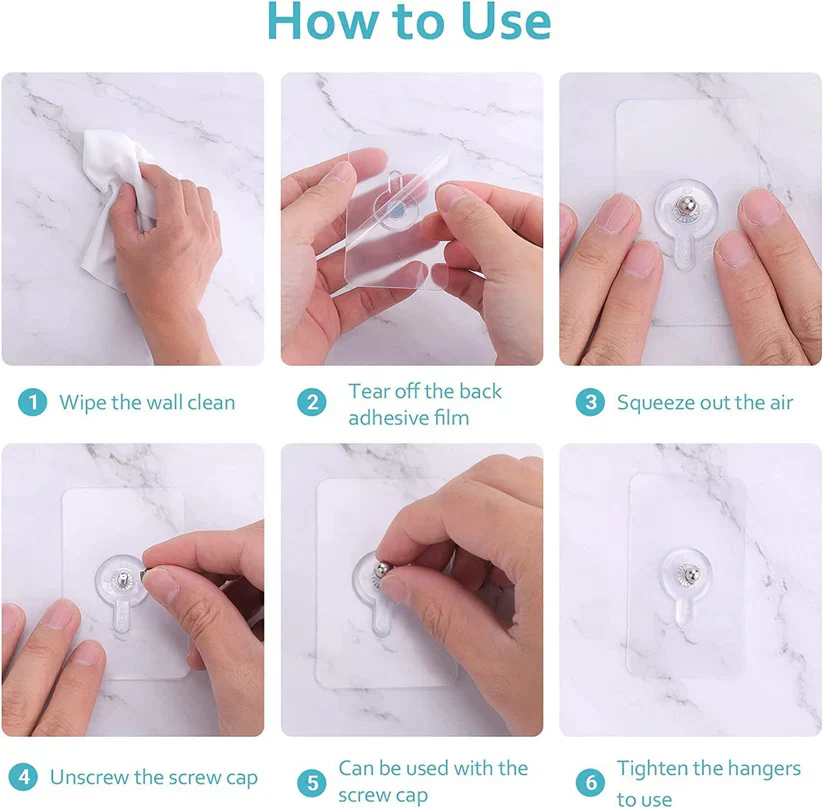 How to Use

1 Wipe the wall clean

2 Tear off the back adhesive film

3 Squeeze out the air

4 Unscrew the screw cap

5 Can be used with the screw cap

6 Tighten the hangers to use