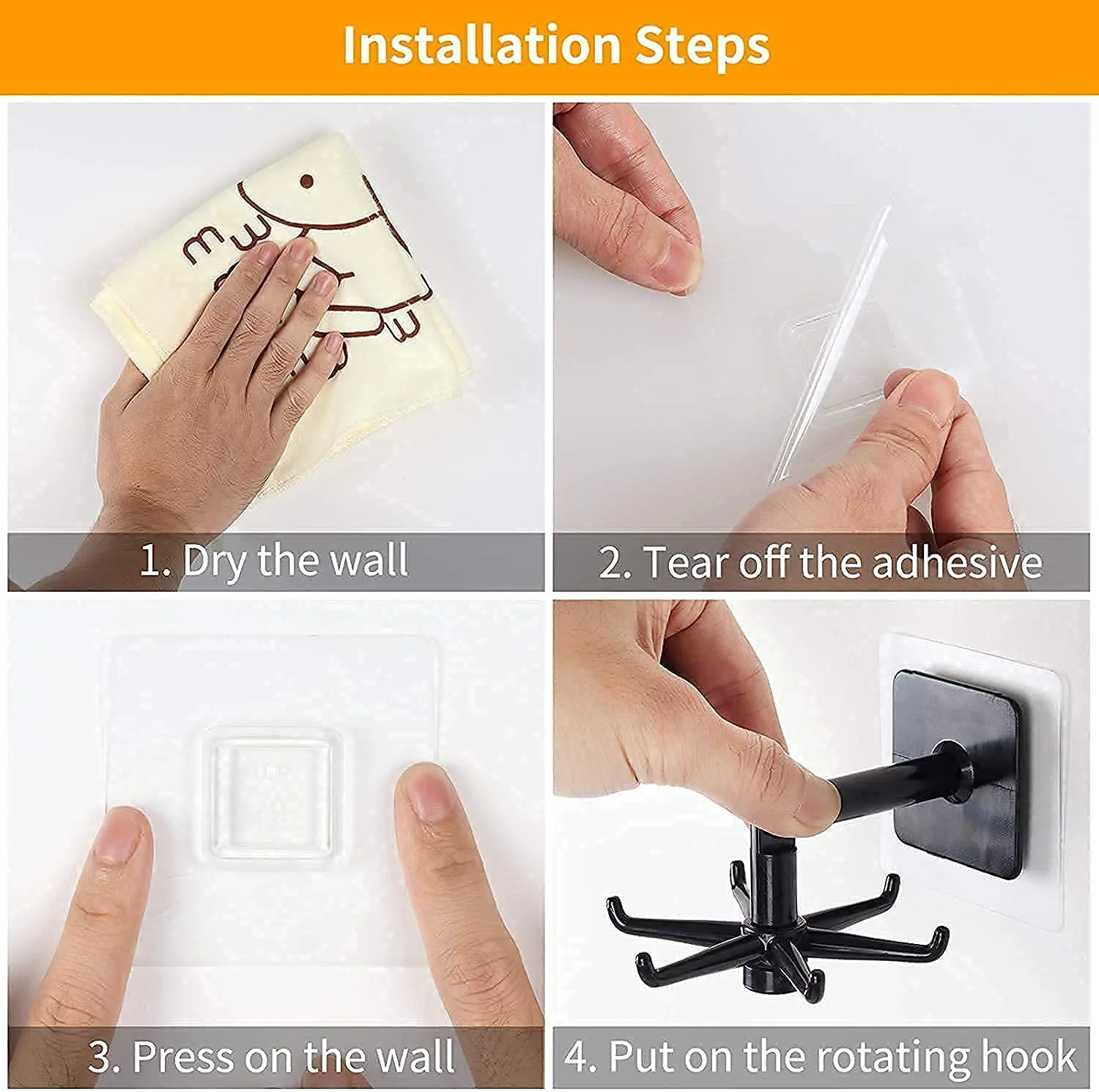 Installation Steps

1. Dry the wall

2. Tear off the adhesive

3. Press on the wall

4. Put on the rotating hook