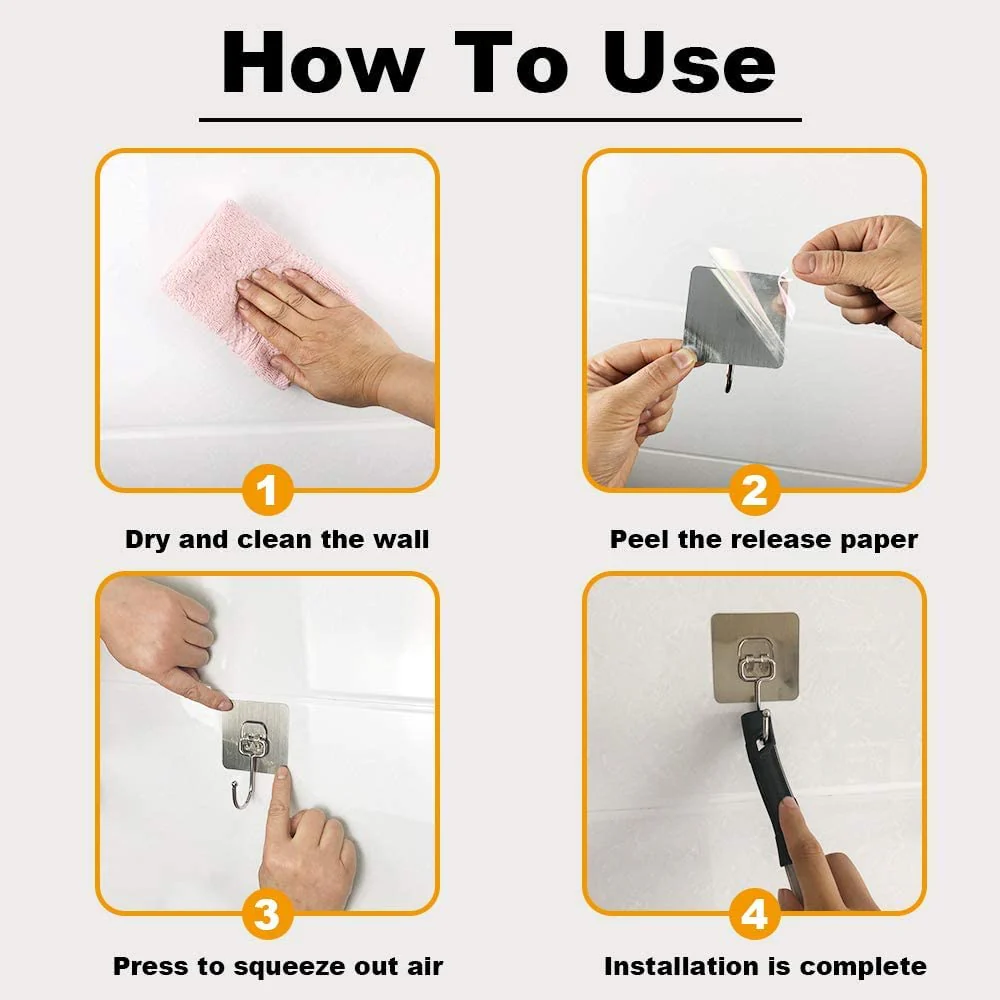 How To Use

1
Dry and clean the wall

2
Peel the release paper

3
Press to squeeze out air

4
Installation is complete