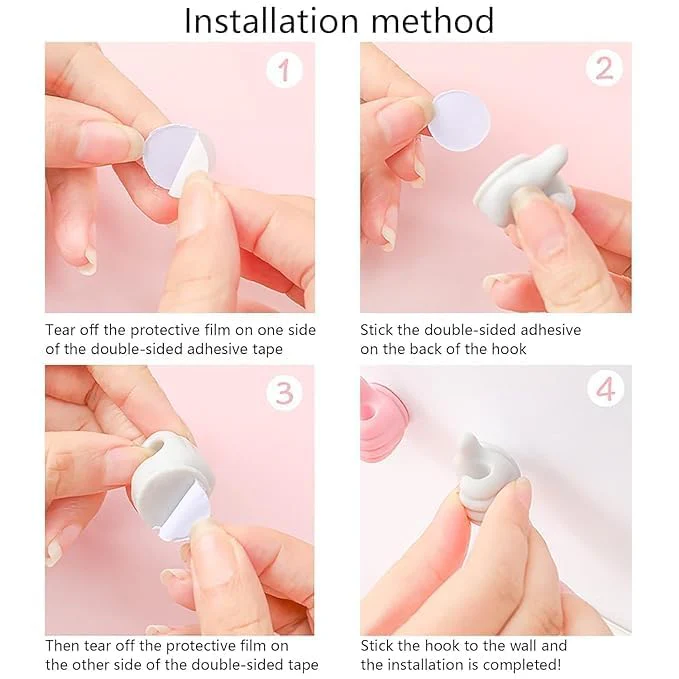 Installation method

1

Tear off the protective film on one side of the double-sided adhesive tape

2

Stick the double-sided adhesive on the back of the hook

3

Then tear off the protective film on the other side of the double-sided tape

4

Stick the hook to the wall and the installation is completed!