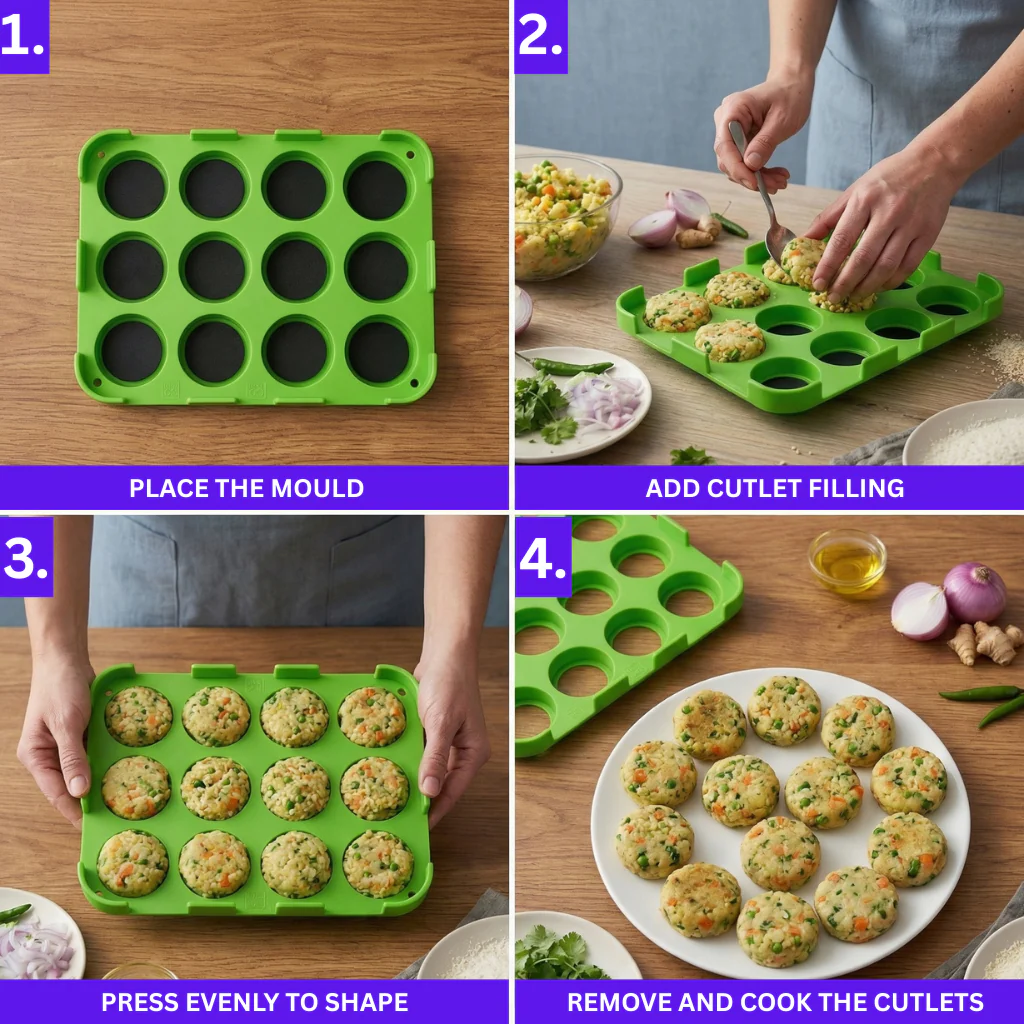 1.

PLACE THE MOULD

2.

ADD CUTLET FILLING

3.

PRESS EVENLY TO SHAPE

4.

REMOVE AND COOK THE CUTLETS